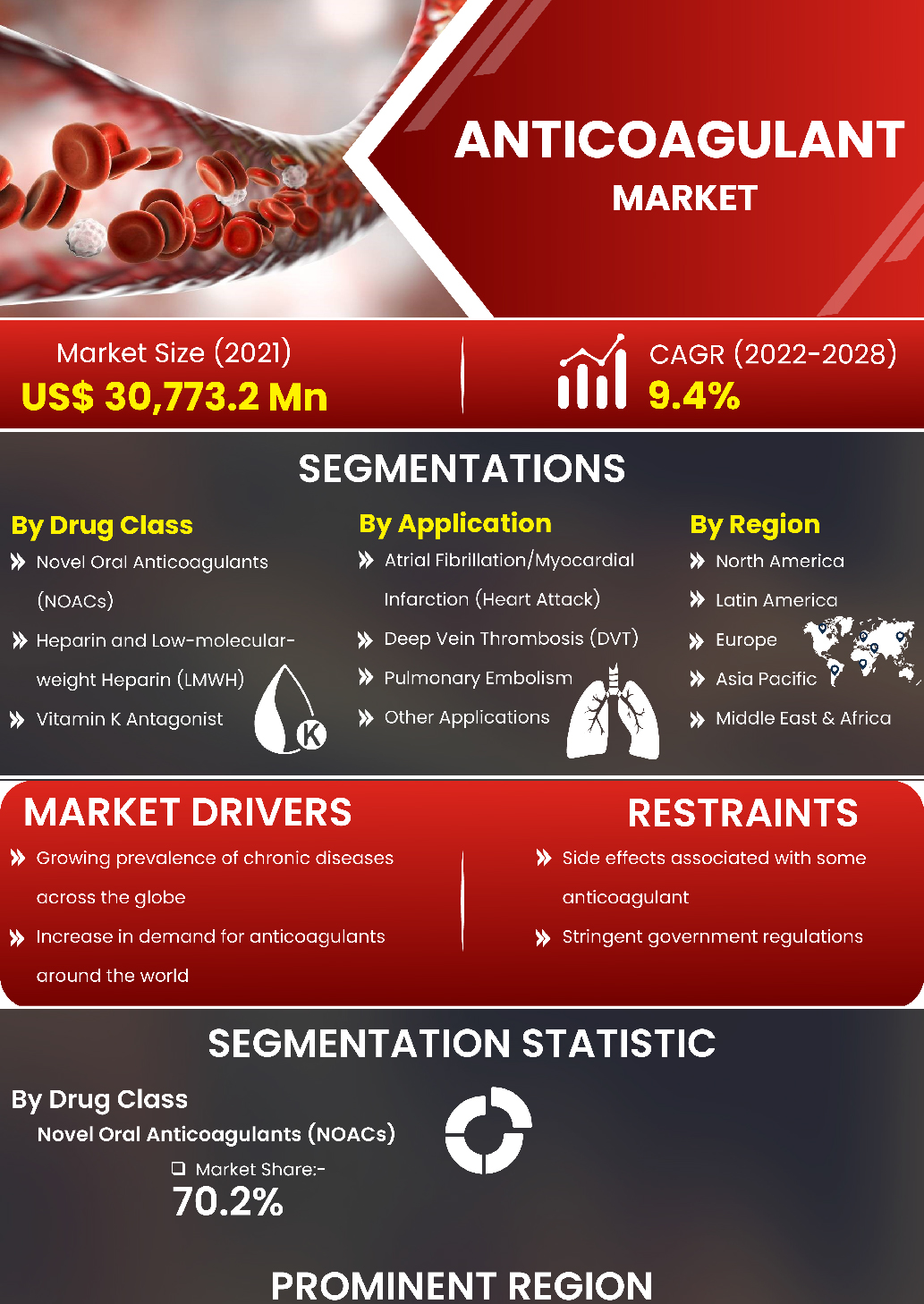 ANTICOAGULANT
MARKET

Market Size (2021)
US$ 30,773.2 Mn

CAGR (2022-2028)
9.4%

SEGMENTATIONS

By Drug Class
Novel Oral Anticoagulants (NOACs)
Heparin and Low-molecular-weight Heparin (LMWH)
Vitamin K Antagonist

K

By Application
Atrial Fibrillation/Myocardial Infarction (Heart Attack)
Deep Vein Thrombosis (DVT)
Pulmonary Embolism
Other Applications

By Region
North America
Latin America
Europe
Asia Pacific
Middle East & Africa

MARKET DRIVERS
Growing prevalence of chronic diseases across the globe
Increase in demand for anticoagulants around the world

RESTRAINTS
Side effects associated with some anticoagulant
Stringent government regulations

SEGMENTATION STATISTIC

By Drug Class
Novel Oral Anticoagulants (NOACs)
Market Share:-
70.2%

PROMINENT REGION