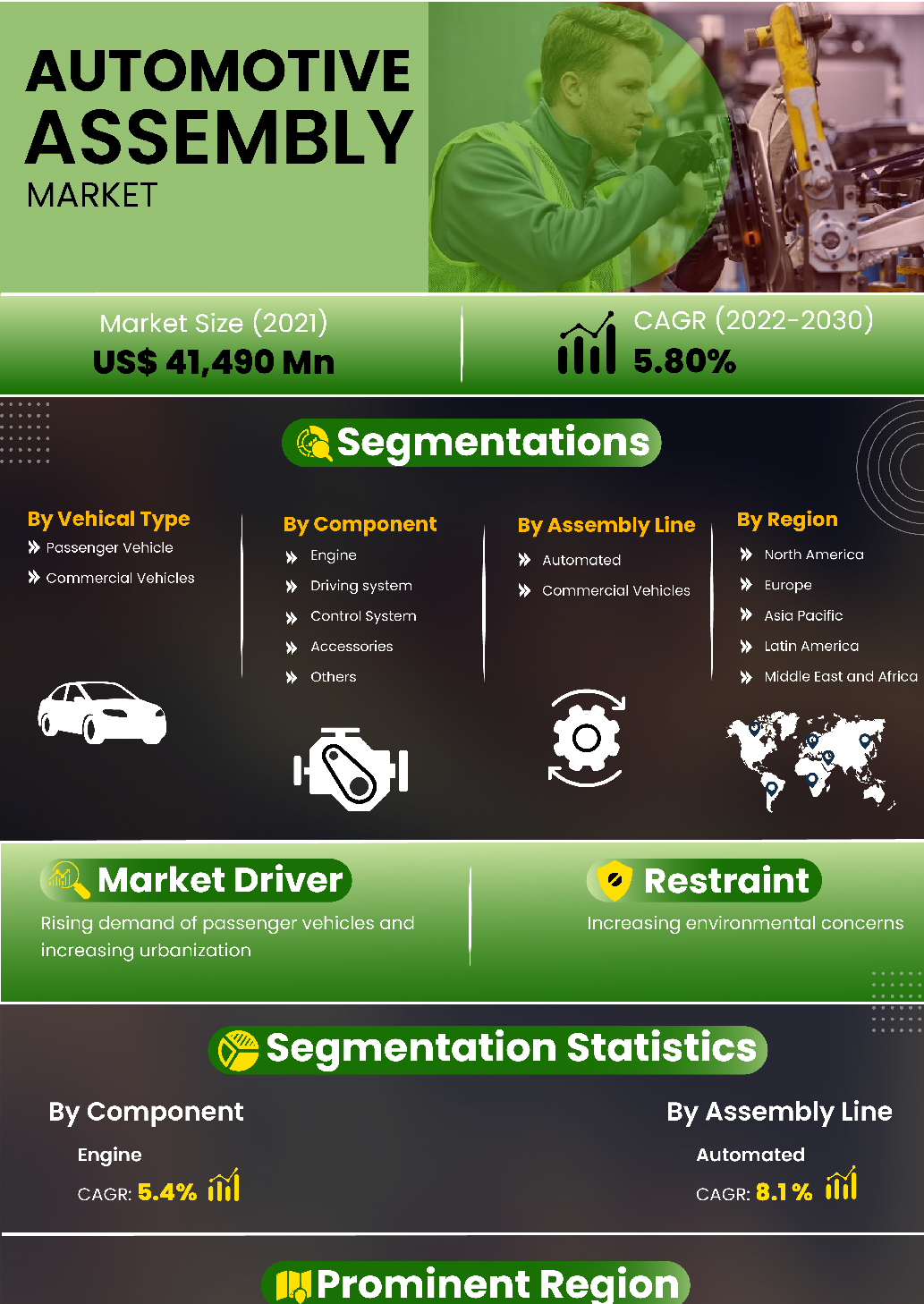 AUTOMOTIVE ASSEMBLY MARKET

Market Size (2021)
US$ 41,490 Mn

CAGR (2022-2030)
5.80%

Segmentations

By Vehical Type
Passenger Vehicle
Commercial Vehicles

By Component
Engine
Driving system
Control System
Accessories
Others

By Assembly Line
Automated
Commercial Vehicles

By Region
North America
Europe
Asia Pacific
Latin America
Middle East and Africa

Market Driver
Rising demand of passenger vehicles and increasing urbanization

Restraint
Increasing environmental concerns

Segmentation Statistics

By Component
Engine
CAGR: 5.4%

By Assembly Line
Automated
CAGR: 8.1%

Prominent Region