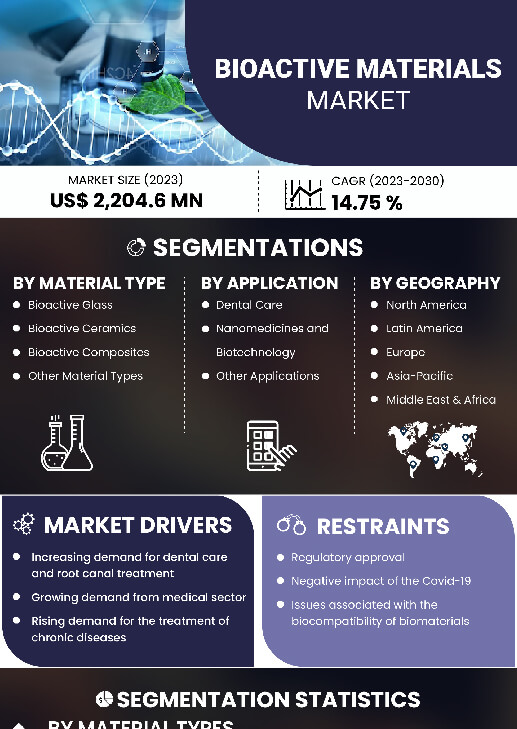 BIOACTIVE MATERIALS MARKET

MARKET SIZE (2023)
US$ 2,204.6 MN

CAGR (2023-2030)
14.75 %

SEGMENTATIONS

BY MATERIAL TYPE
- Bioactive Glass
- Bioactive Ceramics
- Bioactive Composites
- Other Material Types

BY APPLICATION
- Dental Care
- Nanomedicines and Biotechnology
- Other Applications

BY GEOGRAPHY
- North America
- Latin America
- Europe
- Asia-Pacific
- Middle East & Africa

MARKET DRIVERS
- Increasing demand for dental care and root canal treatment
- Growing demand from medical sector
- Rising demand for the treatment of chronic diseases

RESTRAINTS
- Regulatory approval
- Negative impact of the Covid-19
- Issues associated with the biocompatibility of biomaterials

SEGMENTATION STATISTICS

BY MATERIAL TYPES