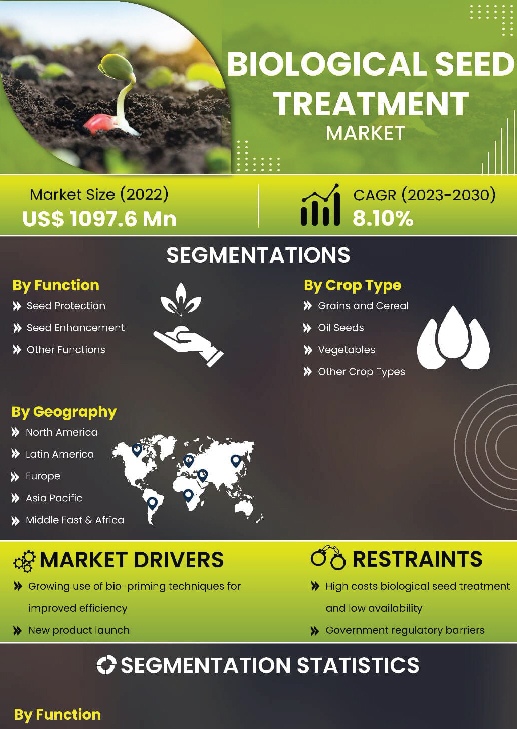 BIOLOGICAL SEED TREATMENT
MARKET

Market Size (2022)
US$ 1097.6 Mn

CAGR (2023-2030)
8.10%

SEGMENTATIONS

By Function
Seed Protection
Seed Enhancement
Other Functions

By Crop Type
Grains and Cereal
Oil Seeds
Vegetables
Other Crop Types

By Geography
North America
Latin America
Europe
Asia Pacific
Middle East & Africa

MARKET DRIVERS
Growing use of bio-priming techniques for improved efficiency
New product launch

RESTRAINTS
High costs biological seed treatment and low availability
Government regulatory barriers

SEGMENTATION STATISTICS

By Function