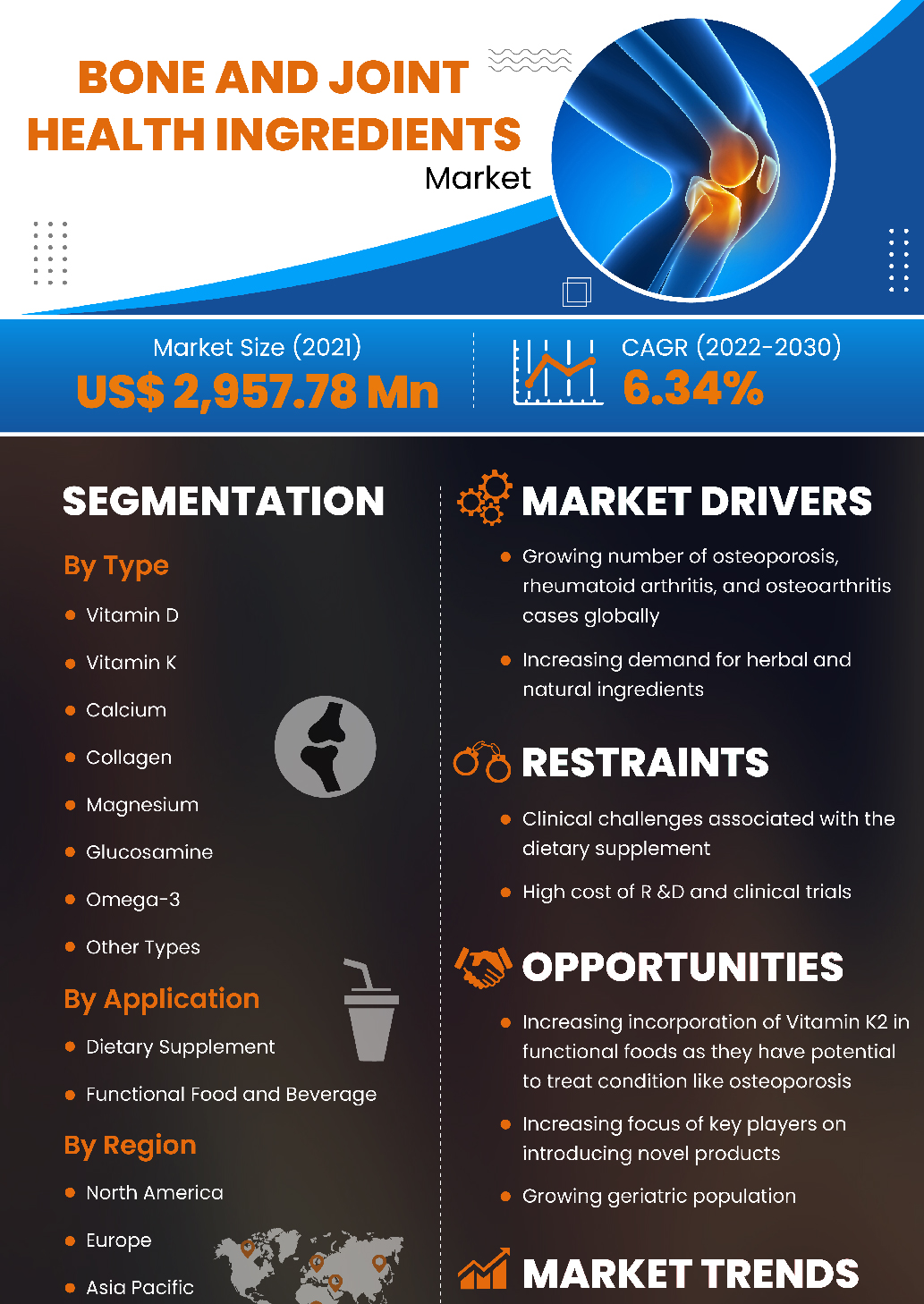 BONE AND JOINT HEALTH INGREDIENTS
Market

Market Size (2021)
US$ 2,957.78 Mn

CAGR (2022-2030)
6.34%

SEGMENTATION

By Type
- Vitamin D
- Vitamin K
- Calcium
- Collagen
- Magnesium
- Glucosamine
- Omega-3
- Other Types

By Application
- Dietary Supplement
- Functional Food and Beverage

By Region
- North America
- Europe
- Asia Pacific

MARKET DRIVERS
- Growing number of osteoporosis, rheumatoid arthritis, and osteoarthritis cases globally
- Increasing demand for herbal and natural ingredients

RESTRAINTS
- Clinical challenges associated with the dietary supplement
- High cost of R &D and clinical trials

OPPORTUNITIES
- Increasing incorporation of Vitamin K2 in functional foods as they have potential to treat condition like osteoporosis
- Increasing focus of key players on introducing novel products
- Growing geriatric population

MARKET TRENDS