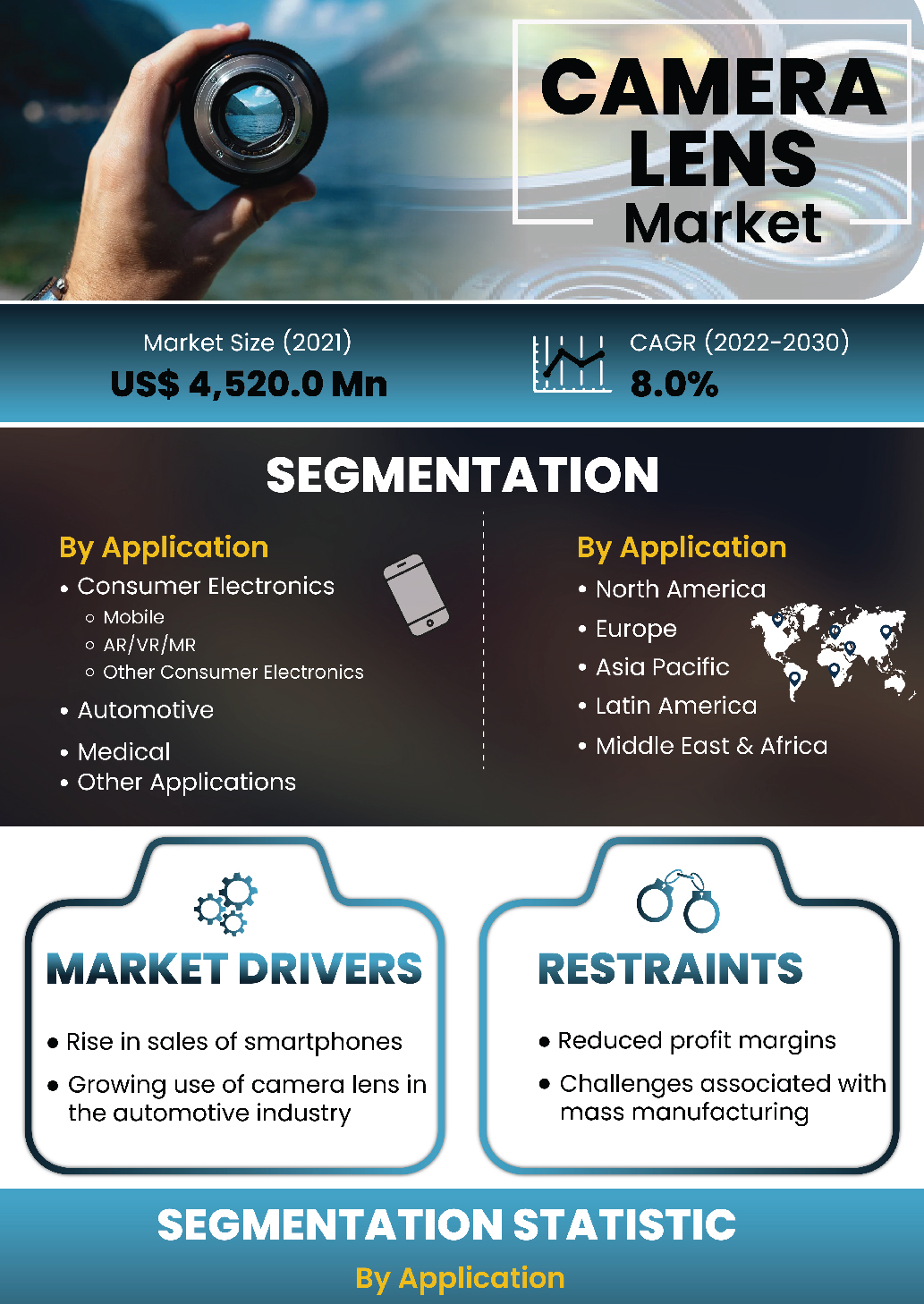 CAMERA LENS Market

Market Size (2021)
US$ 4,520.0 Mn

CAGR (2022-2030)
8.0%

SEGMENTATION

By Application
• Consumer Electronics
○ Mobile
○ AR/VR/MR
○ Other Consumer Electronics
• Automotive
• Medical
• Other Applications

By Application
• North America
• Europe
• Asia Pacific
• Latin America
• Middle East & Africa

MARKET DRIVERS
• Rise in sales of smartphones
• Growing use of camera lens in the automotive industry

RESTRAINTS
• Reduced profit margins
• Challenges associated with mass manufacturing

SEGMENTATION STATISTIC
By Application