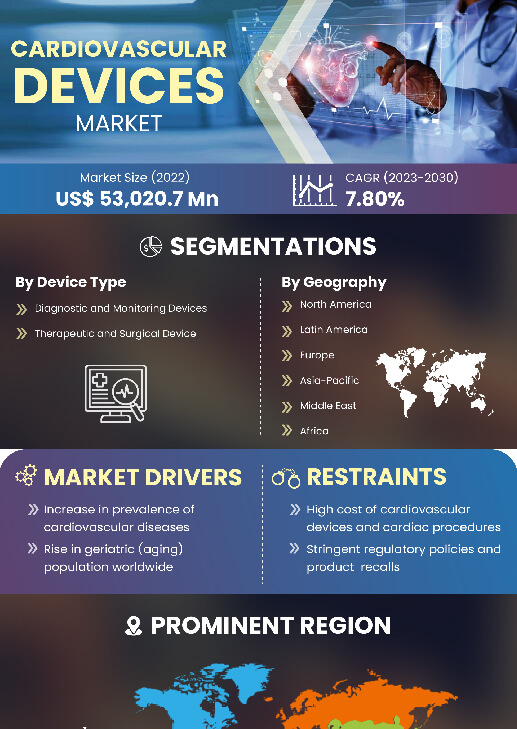 CARDIOVASCULAR
DEVICES
MARKET

Market Size (2022)
US$ 53,020.7 Mn

CAGR (2023-2030)
7.80%

SEGMENTATIONS

By Device Type

Diagnostic and Monitoring Devices

Therapeutic and Surgical Device

By Geography

North America

Latin America

Europe

Asia-Pacific

Middle East

Africa

MARKET DRIVERS

Increase in prevalence of cardiovascular diseases

Rise in geriatric (aging) population worldwide

RESTRAINTS

High cost of cardiovascular devices and cardiac procedures

Stringent regulatory policies and product recalls

PROMINENT REGION