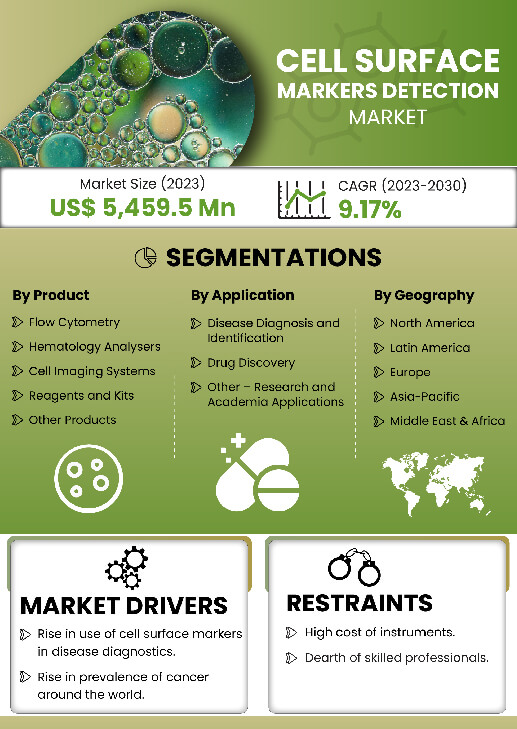 CELL SURFACE MARKERS DETECTION MARKET

Market Size (2023)
US$ 5,459.5 Mn

CAGR (2023-2030)
9.17%

SEGMENTATIONS

By Product
Flow Cytometry
Hematology Analysers
Cell Imaging Systems
Reagents and Kits
Other Products

By Application
Disease Diagnosis and Identification
Drug Discovery
Other – Research and Academia Applications

By Geography
North America
Latin America
Europe
Asia-Pacific
Middle East & Africa

MARKET DRIVERS
Rise in use of cell surface markers in disease diagnostics.
Rise in prevalence of cancer around the world.

RESTRAINTS
High cost of instruments.
Dearth of skilled professionals.