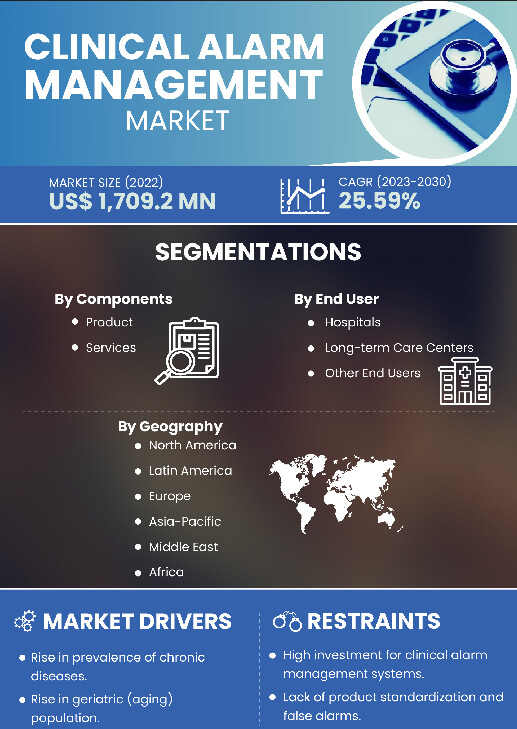 CLINICAL ALARM MANAGEMENT MARKET

MARKET SIZE (2022)
US$ 1,709.2 MN

CAGR (2023-2030)
25.59%

SEGMENTATIONS

By Components
• Product
• Services

By End User
• Hospitals
• Long-term Care Centers
• Other End Users

By Geography
• North America
• Latin America
• Europe
• Asia-Pacific
• Middle East
• Africa

MARKET DRIVERS
• Rise in prevalence of chronic diseases.
• Rise in geriatric (aging) population.

RESTRAINTS
• High investment for clinical alarm management systems.
• Lack of product standardization and false alarms.