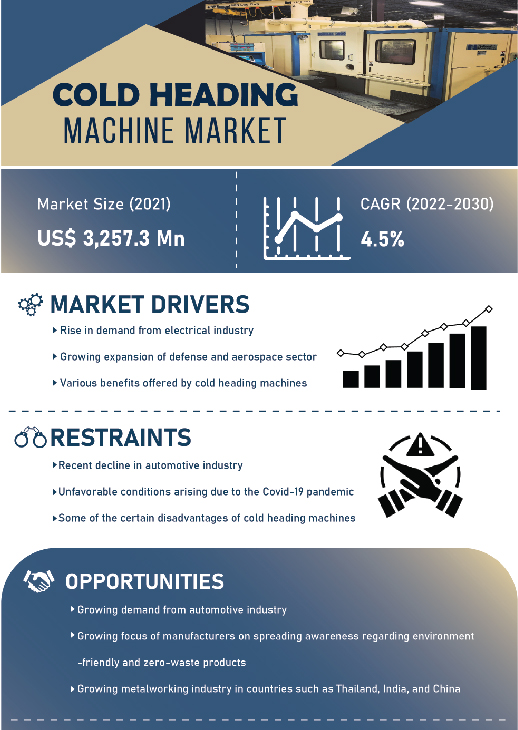 COLD HEADING
MACHINE MARKET

Market Size (2021)
US$ 3,257.3 Mn

CAGR (2022-2030)
4.5%

MARKET DRIVERS

▸ Rise in demand from electrical industry

▸ Growing expansion of defense and aerospace sector

▸ Various benefits offered by cold heading machines

RESTRAINTS

▸ Recent decline in automotive industry

▸ Unfavorable conditions arising due to the Covid-19 pandemic

▸ Some of the certain disadvantages of cold heading machines

OPPORTUNITIES

▸ Growing demand from automotive industry

▸ Growing focus of manufacturers on spreading awareness regarding environment -friendly and zero-waste products

▸ Growing metalworking industry in countries such as Thailand, India, and China