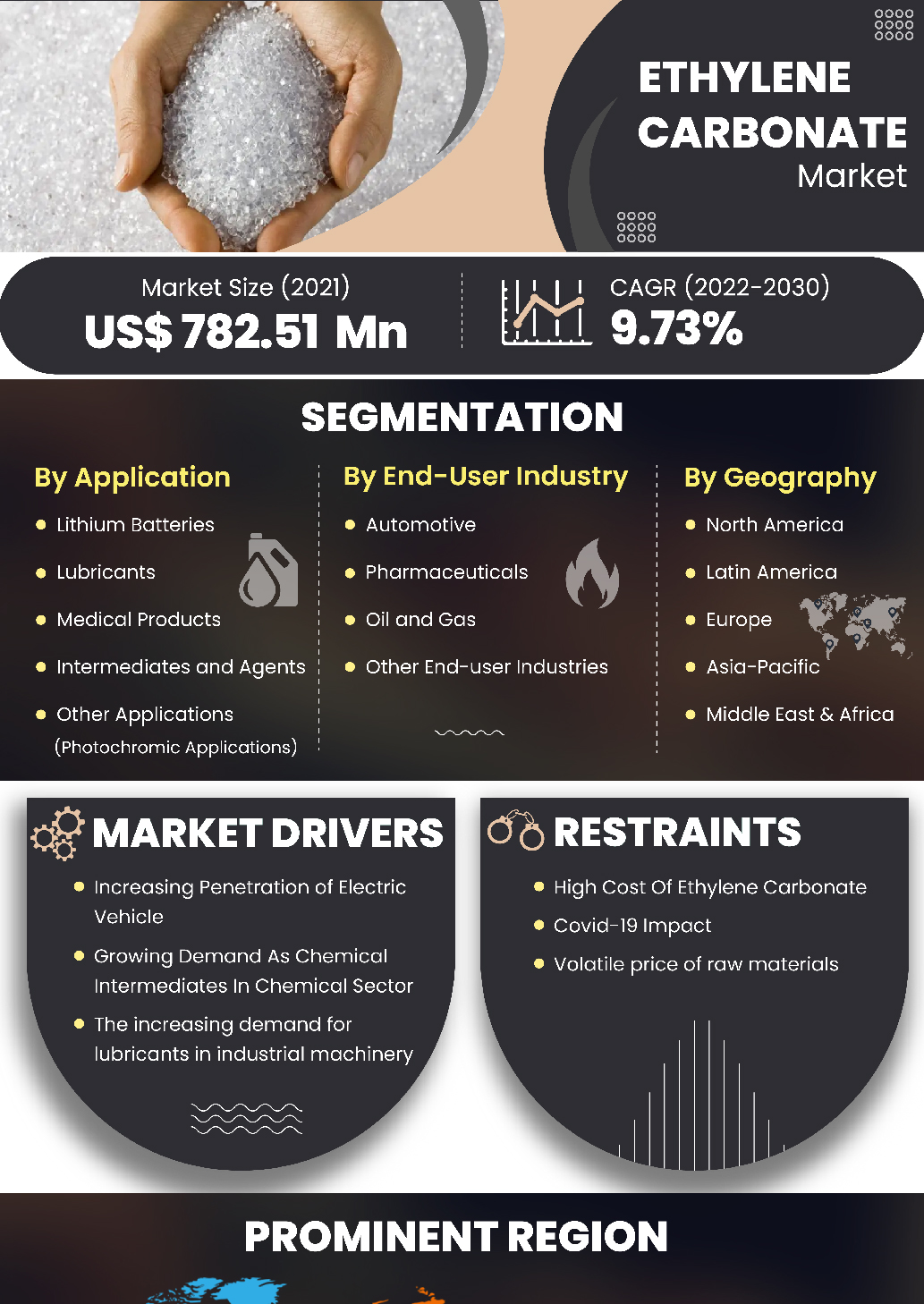 ETHYLENE CARBONATE
Market

Market Size (2021)
US$ 782.51 Mn

CAGR (2022-2030)
9.73%

SEGMENTATION

By Application
- Lithium Batteries
- Lubricants
- Medical Products
- Intermediates and Agents
- Other Applications (Photochromic Applications)

By End-User Industry
- Automotive
- Pharmaceuticals
- Oil and Gas
- Other End-user Industries

By Geography
- North America
- Latin America
- Europe
- Asia-Pacific
- Middle East & Africa

MARKET DRIVERS
- Increasing Penetration of Electric Vehicle
- Growing Demand As Chemical Intermediates In Chemical Sector
- The increasing demand for lubricants in industrial machinery

RESTRAINTS
- High Cost Of Ethylene Carbonate
- Covid-19 Impact
- Volatile price of raw materials

PROMINENT REGION