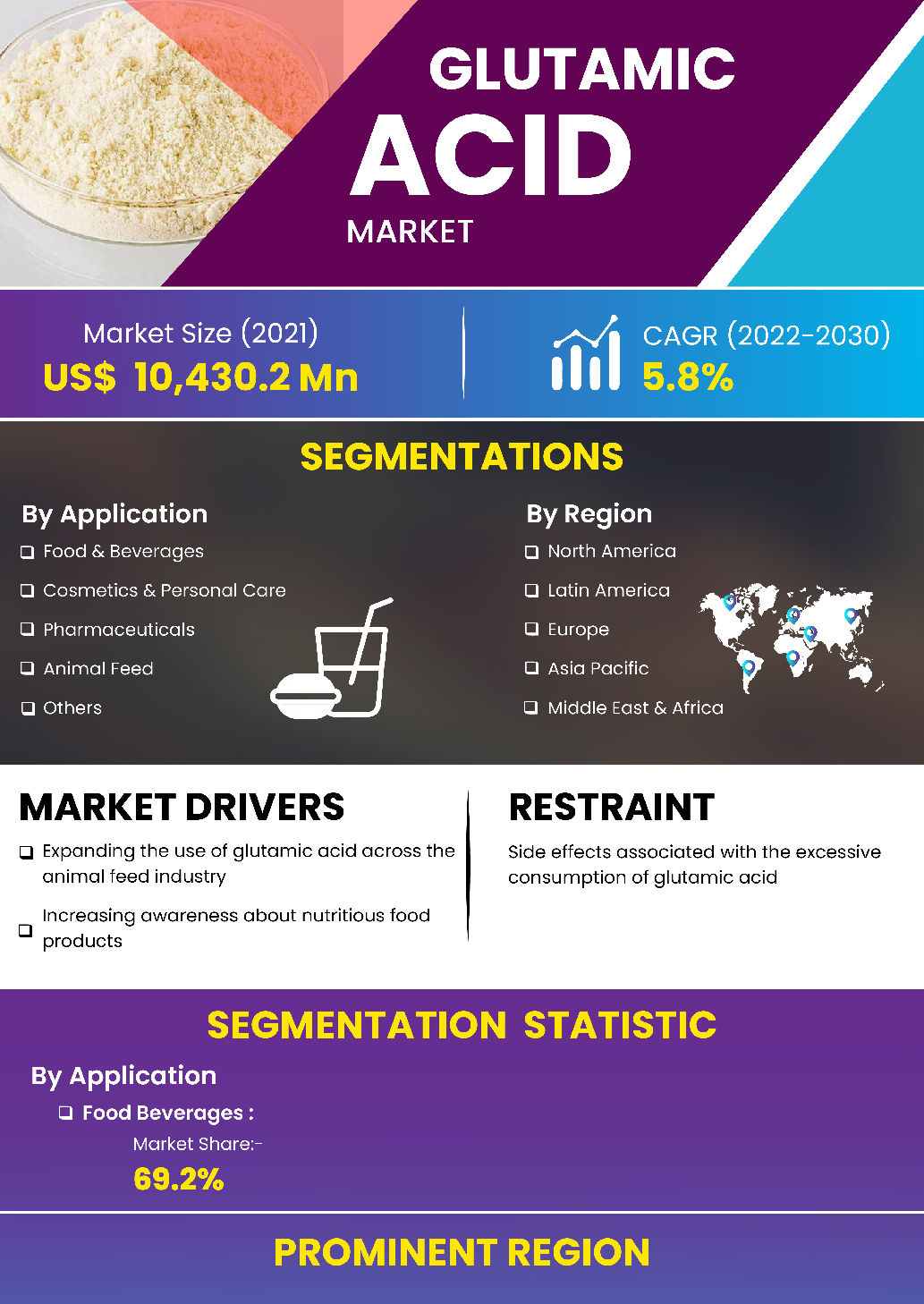 GLUTAMIC
ACID
MARKET

Market Size (2021)
US$ 10,430.2 Mn

CAGR (2022-2030)
5.8%

SEGMENTATIONS

By Application
❑ Food & Beverages
❑ Cosmetics & Personal Care
❑ Pharmaceuticals
❑ Animal Feed
❑ Others

By Region
❑ North America
❑ Latin America
❑ Europe
❑ Asia Pacific
❑ Middle East & Africa

MARKET DRIVERS
❑ Expanding the use of glutamic acid across the animal feed industry
❑ Increasing awareness about nutritious food products

RESTRAINT
Side effects associated with the excessive consumption of glutamic acid

SEGMENTATION STATISTIC
By Application
❑ Food Beverages :
Market Share:-
69.2%

PROMINENT REGION