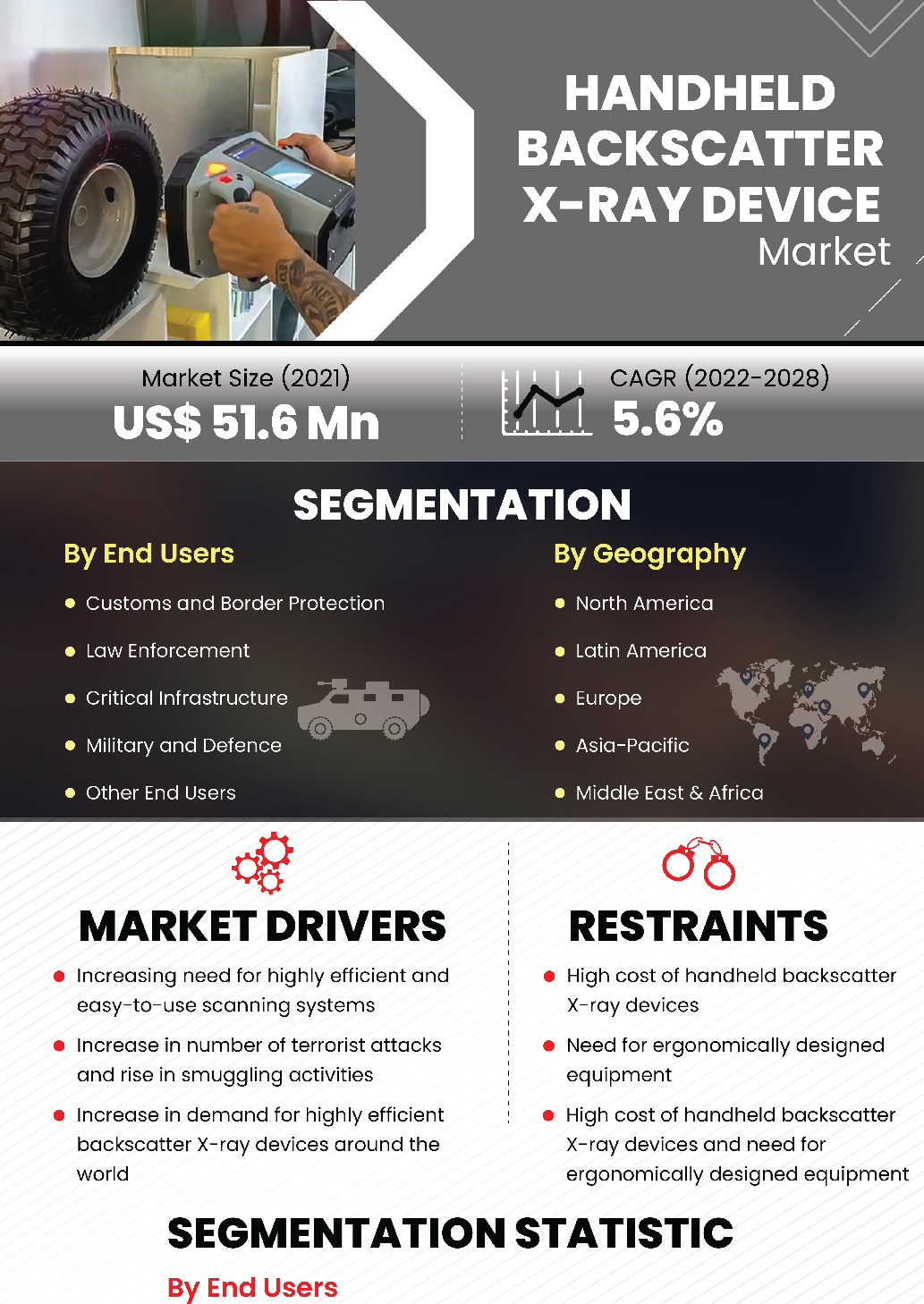 HANDHELD BACKSCATTER X-RAY DEVICE
Market

Market Size (2021)
US$ 51.6 Mn

CAGR (2022-2028)
5.6%

SEGMENTATION

By End Users
- Customs and Border Protection
- Law Enforcement
- Critical Infrastructure
- Military and Defence
- Other End Users

By Geography
- North America
- Latin America
- Europe
- Asia-Pacific
- Middle East & Africa

MARKET DRIVERS
- Increasing need for highly efficient and easy-to-use scanning systems
- Increase in number of terrorist attacks and rise in smuggling activities
- Increase in demand for highly efficient backscatter X-ray devices around the world

RESTRAINTS
- High cost of handheld backscatter X-ray devices
- Need for ergonomically designed equipment
- High cost of handheld backscatter X-ray devices and need for ergonomically designed equipment

SEGMENTATION STATISTIC
By End Users