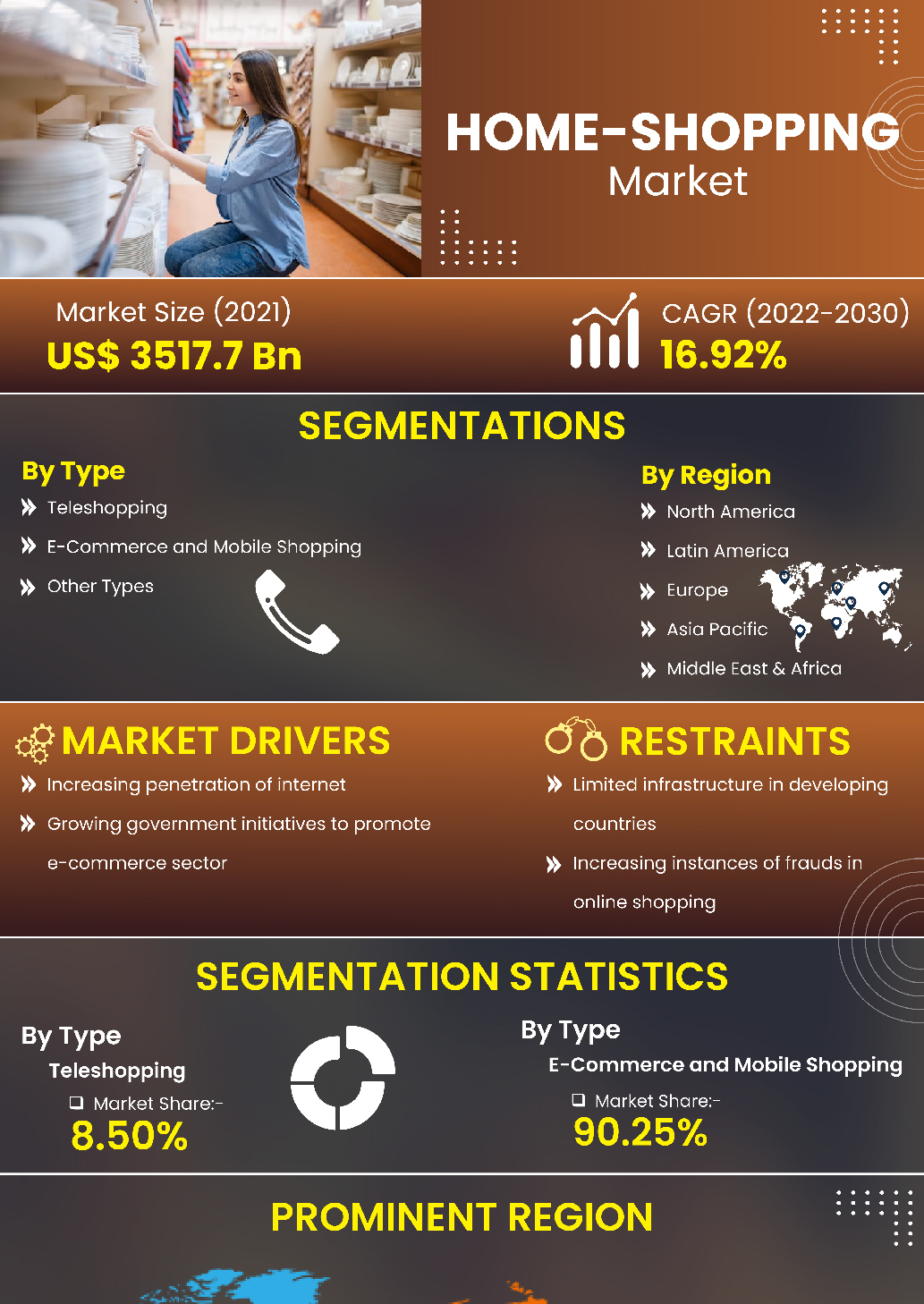 HOME-SHOPPING
Market

Market Size (2021)
US$ 3517.7 Bn

CAGR (2022-2030)
16.92%

SEGMENTATIONS

By Type
Teleshopping
E-Commerce and Mobile Shopping
Other Types

By Region
North America
Latin America
Europe
Asia Pacific
Middle East & Africa

MARKET DRIVERS
Increasing penetration of internet
Growing government initiatives to promote e-commerce sector

RESTRAINTS
Limited infrastructure in developing countries
Increasing instances of frauds in online shopping

SEGMENTATION STATISTICS

By Type
Teleshopping
Market Share:-
8.50%

By Type
E-Commerce and Mobile Shopping
Market Share:-
90.25%

PROMINENT REGION