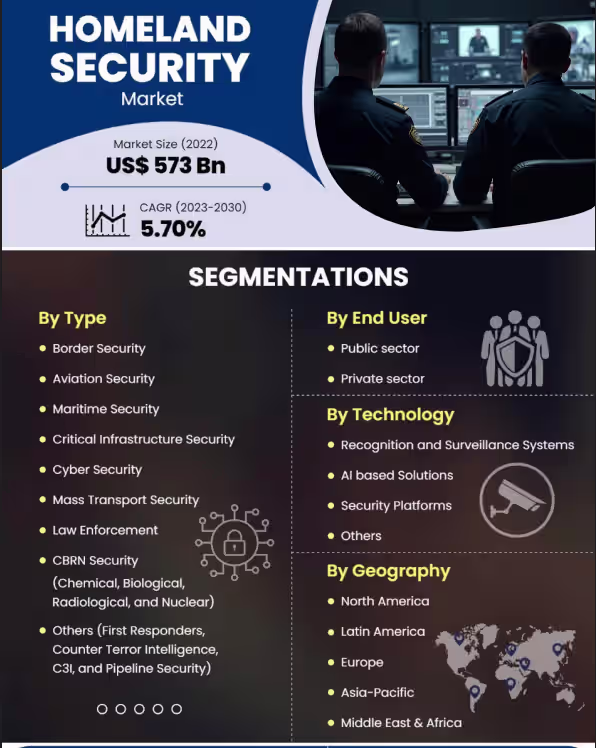 HOMELAND SECURITY
Market

Market Size (2022)
US$ 573 Bn

CAGR (2023-2030)
5.70%

SEGMENTATIONS

By Type
- Border Security
- Aviation Security
- Maritime Security
- Critical Infrastructure Security
- Cyber Security
- Mass Transport Security
- Law Enforcement
- CBRN Security (Chemical, Biological, Radiological, and Nuclear)
- Others (First Responders, Counter Terror Intelligence, C3I, and Pipeline Security)

By End User
- Public sector
- Private sector

By Technology
- Recognition and Surveillance Systems
- AI based Solutions
- Security Platforms
- Others

By Geography
- North America
- Latin America
- Europe
- Asia-Pacific
- Middle East & Africa