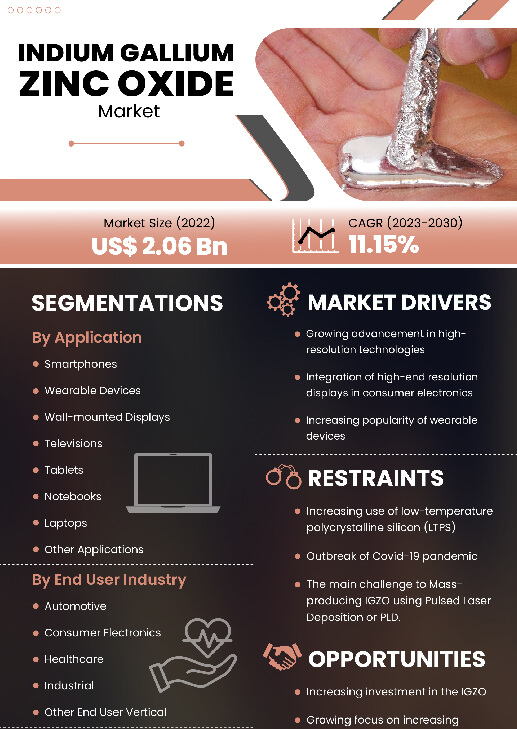 INDIUM GALLIUM ZINC OXIDE
Market

Market Size (2022)
US$ 2.06 Bn

CAGR (2023-2030)
11.15%

SEGMENTATIONS

By Application
- Smartphones
- Wearable Devices
- Wall-mounted Displays
- Televisions
- Tablets
- Notebooks
- Laptops
- Other Applications

By End User Industry
- Automotive
- Consumer Electronics
- Healthcare
- Industrial
- Other End User Vertical

MARKET DRIVERS
- Growing advancement in high-resolution technologies
- Integration of high-end resolution displays in consumer electronics
- Increasing popularity of wearable devices

RESTRAINTS
- Increasing use of low-temperature polycrystalline silicon (LTPS)
- Outbreak of Covid-19 pandemic
- The main challenge to Mass-producing IGZO using Pulsed Laser Deposition or PLD.

OPPORTUNITIES
- Increasing investment in the IGZO
- Growing focus on increasing