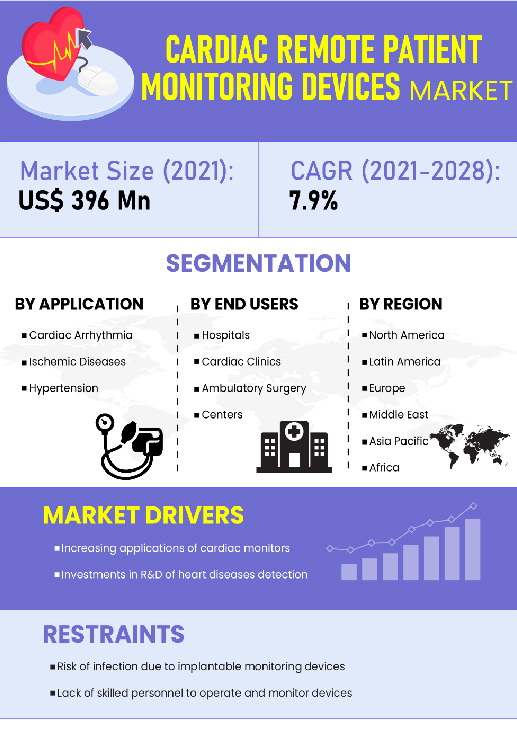 CARDIAC REMOTE PATIENT MONITORING DEVICES MARKET

Market Size (2021):
US$ 396 Mn

CAGR (2021-2028):
7.9%

SEGMENTATION

BY APPLICATION
▪ Cardiac Arrhythmia
▪ Ischemic Diseases
▪ Hypertension

BY END USERS
▪ Hospitals
▪ Cardiac Clinics
▪ Ambulatory Surgery
▪ Centers

BY REGION
▪ North America
▪ Latin America
▪ Europe
▪ Middle East
▪ Asia Pacific
▪ Africa

MARKET DRIVERS
▪ Increasing applications of cardiac monitors
▪ Investments in R&D of heart diseases detection

RESTRAINTS
▪ Risk of infection due to implantable monitoring devices
▪ Lack of skilled personnel to operate and monitor devices