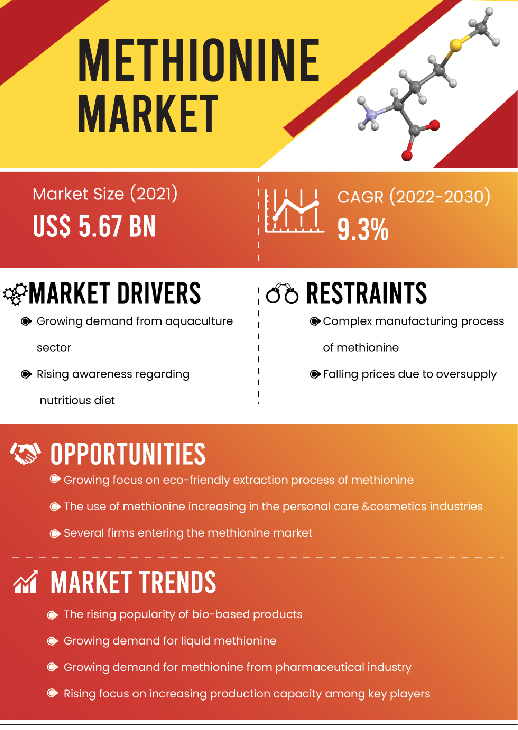 METHIONINE MARKET

Market Size (2021)
US$ 5.67 BN

CAGR (2022-2030)
9.3%

MARKET DRIVERS
Growing demand from aquaculture sector
Rising awareness regarding nutritious diet

RESTRAINTS
Complex manufacturing process of methionine
Falling prices due to oversupply

OPPORTUNITIES
Growing focus on eco-friendly extraction process of methionine
The use of methionine increasing in the personal care &cosmetics industries
Several firms entering the methionine market

MARKET TRENDS
The rising popularity of bio-based products
Growing demand for liquid methionine
Growing demand for methionine from pharmaceutical industry
Rising focus on increasing production capacity among key players