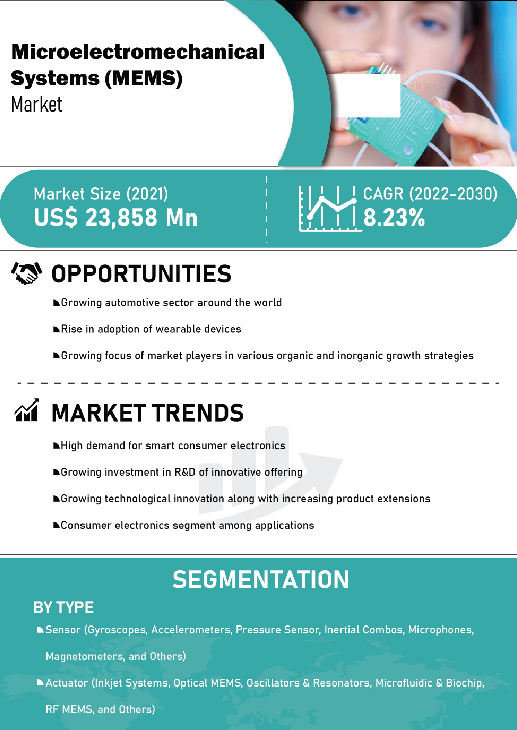 Microelectromechanical Systems (MEMS) Market

Market Size (2021)
US$ 23,858 Mn

CAGR (2022-2030)
8.23%

OPPORTUNITIES

Growing automotive sector around the world

Rise in adoption of wearable devices

Growing focus of market players in various organic and inorganic growth strategies

MARKET TRENDS

High demand for smart consumer electronics

Growing investment in R&D of innovative offering

Growing technological innovation along with increasing product extensions

Consumer electronics segment among applications

SEGMENTATION

BY TYPE

Sensor (Gyroscopes, Accelerometers, Pressure Sensor, Inertial Combos, Microphones, Magnetometers, and Others)

Actuator (Inkjet Systems, Optical MEMS, Oscillators & Resonators, Microfluidic & Biochip, RF MEMS, and Others)