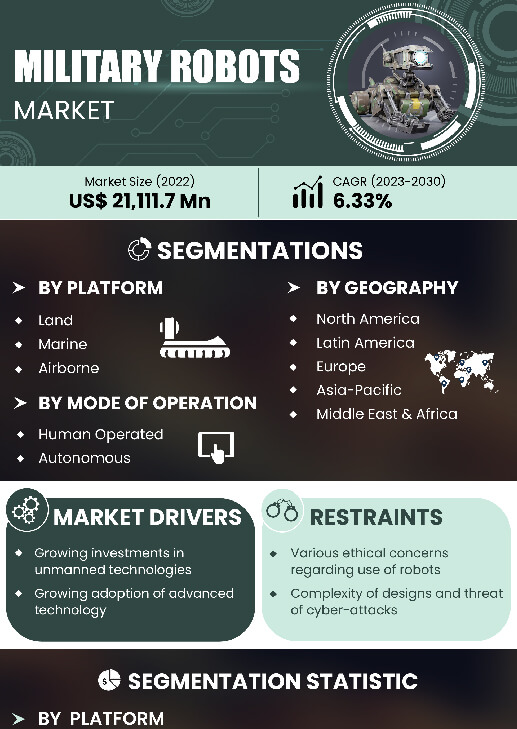 MILITARY ROBOTS
MARKET

Market Size (2022)
US$ 21,111.7 Mn

CAGR (2023-2030)
6.33%

SEGMENTATIONS

BY PLATFORM
- Land
- Marine
- Airborne

BY MODE OF OPERATION
- Human Operated
- Autonomous

BY GEOGRAPHY
- North America
- Latin America
- Europe
- Asia-Pacific
- Middle East & Africa

MARKET DRIVERS
- Growing investments in unmanned technologies
- Growing adoption of advanced technology

RESTRAINTS
- Various ethical concerns regarding use of robots
- Complexity of designs and threat of cyber-attacks

SEGMENTATION STATISTIC

BY PLATFORM