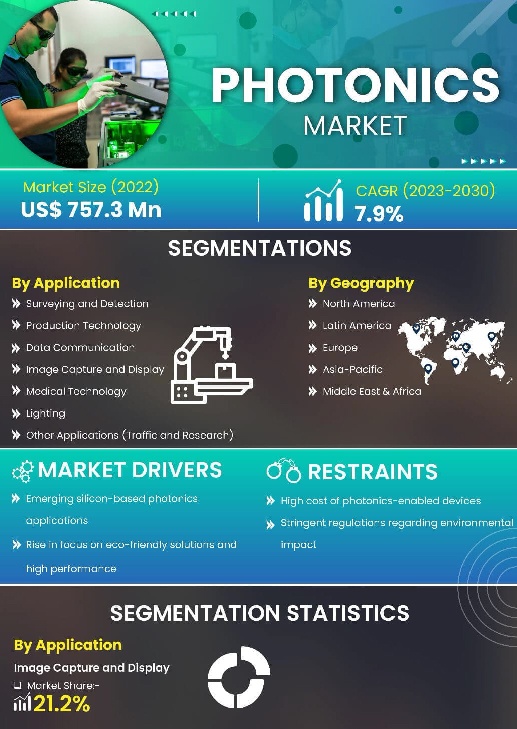 PHOTONICS
MARKET

Market Size (2022)
US$ 757.3 Mn

CAGR (2023-2030)
7.9%

SEGMENTATIONS

By Application
Surveying and Detection
Production Technology
Data Communication
Image Capture and Display
Medical Technology
Lighting
Other Applications (Traffic and Research)

By Geography
North America
Latin America
Europe
Asia-Pacific
Middle East & Africa

MARKET DRIVERS
Emerging silicon-based photonics applications
Rise in focus on eco-friendly solutions and high performance

RESTRAINTS
High cost of photonics-enabled devices
Stringent regulations regarding environmental impact

SEGMENTATION STATISTICS

By Application
Image Capture and Display
Market Share:-
21.2%