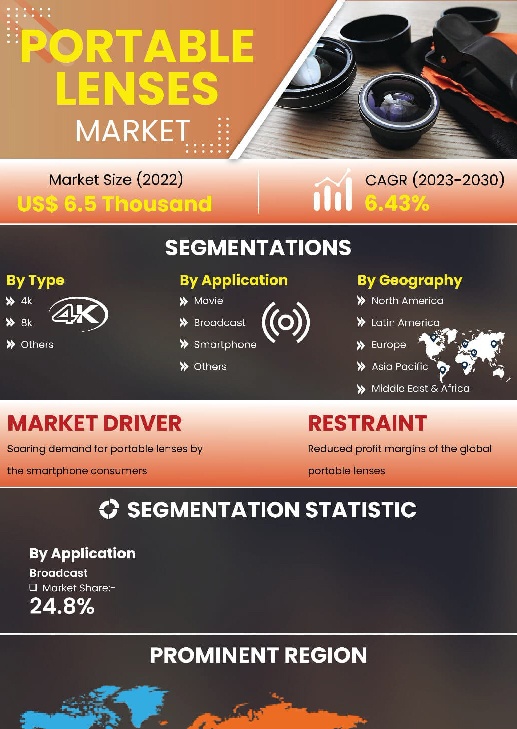 PORTABLE LENSES MARKET

Market Size (2022)
US$ 6.5 Thousand

CAGR (2023-2030)
6.43%

SEGMENTATIONS

By Type
4k
8k
Others

4K

By Application
Movie
Broadcast
Smartphone
Others

By Geography
North America
Latin America
Europe
Asia Pacific
Middle East & Africa

MARKET DRIVER
Soaring demand for portable lenses by the smartphone consumers

RESTRAINT
Reduced profit margins of the global portable lenses

SEGMENTATION STATISTIC

By Application
Broadcast
Market Share:-
24.8%

PROMINENT REGION