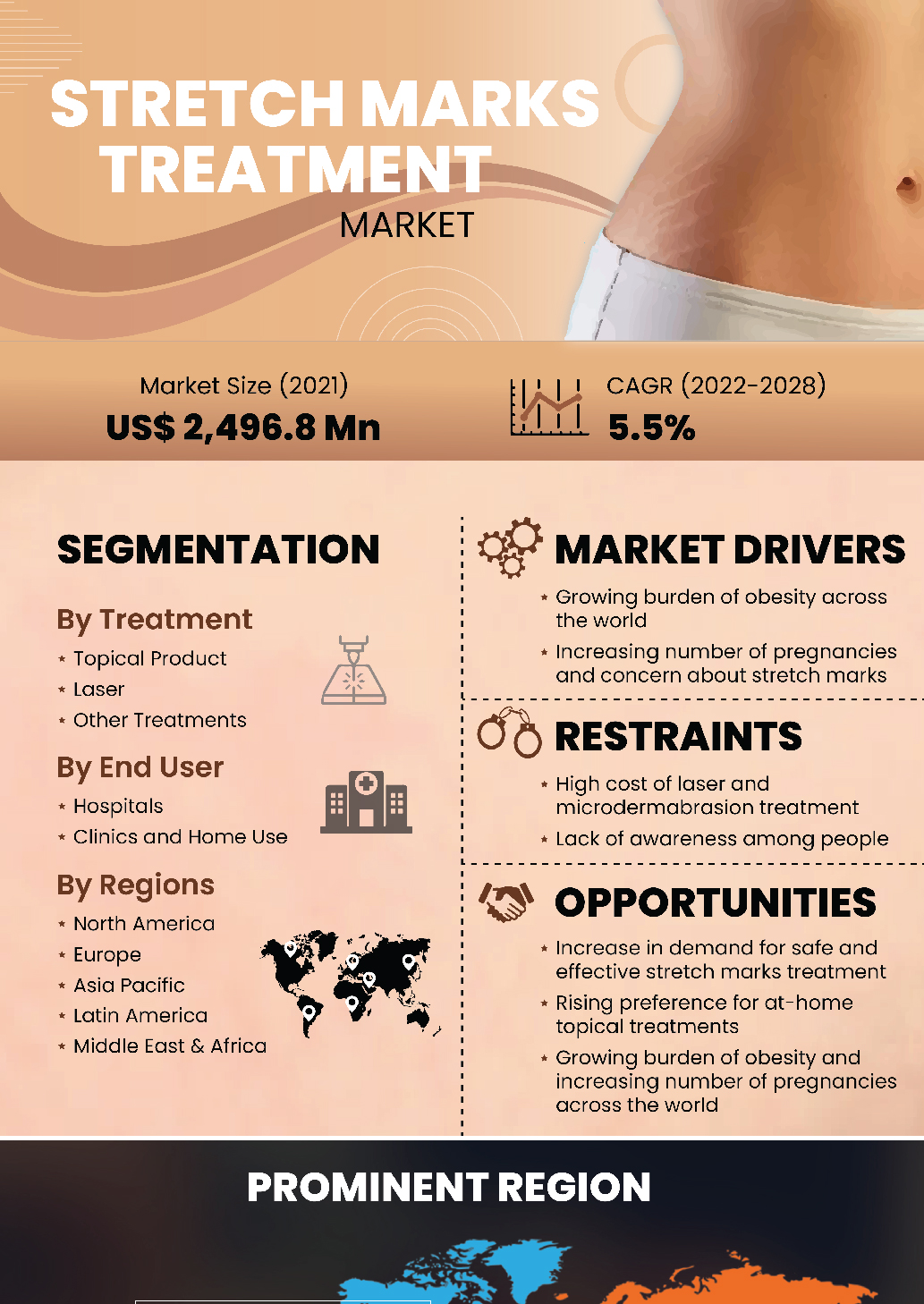 STRETCH MARKS TREATMENT
MARKET

Market Size (2021)
US$ 2,496.8 Mn

CAGR (2022-2028)
5.5%

SEGMENTATION

By Treatment
* Topical Product
* Laser
* Other Treatments

By End User
* Hospitals
* Clinics and Home Use

By Regions
* North America
* Europe
* Asia Pacific
* Latin America
* Middle East & Africa

MARKET DRIVERS
* Growing burden of obesity across the world
* Increasing number of pregnancies and concern about stretch marks

RESTRAINTS
* High cost of laser and microdermabrasion treatment
* Lack of awareness among people

OPPORTUNITIES
* Increase in demand for safe and effective stretch marks treatment
* Rising preference for at-home topical treatments
* Growing burden of obesity and increasing number of pregnancies across the world

PROMINENT REGION