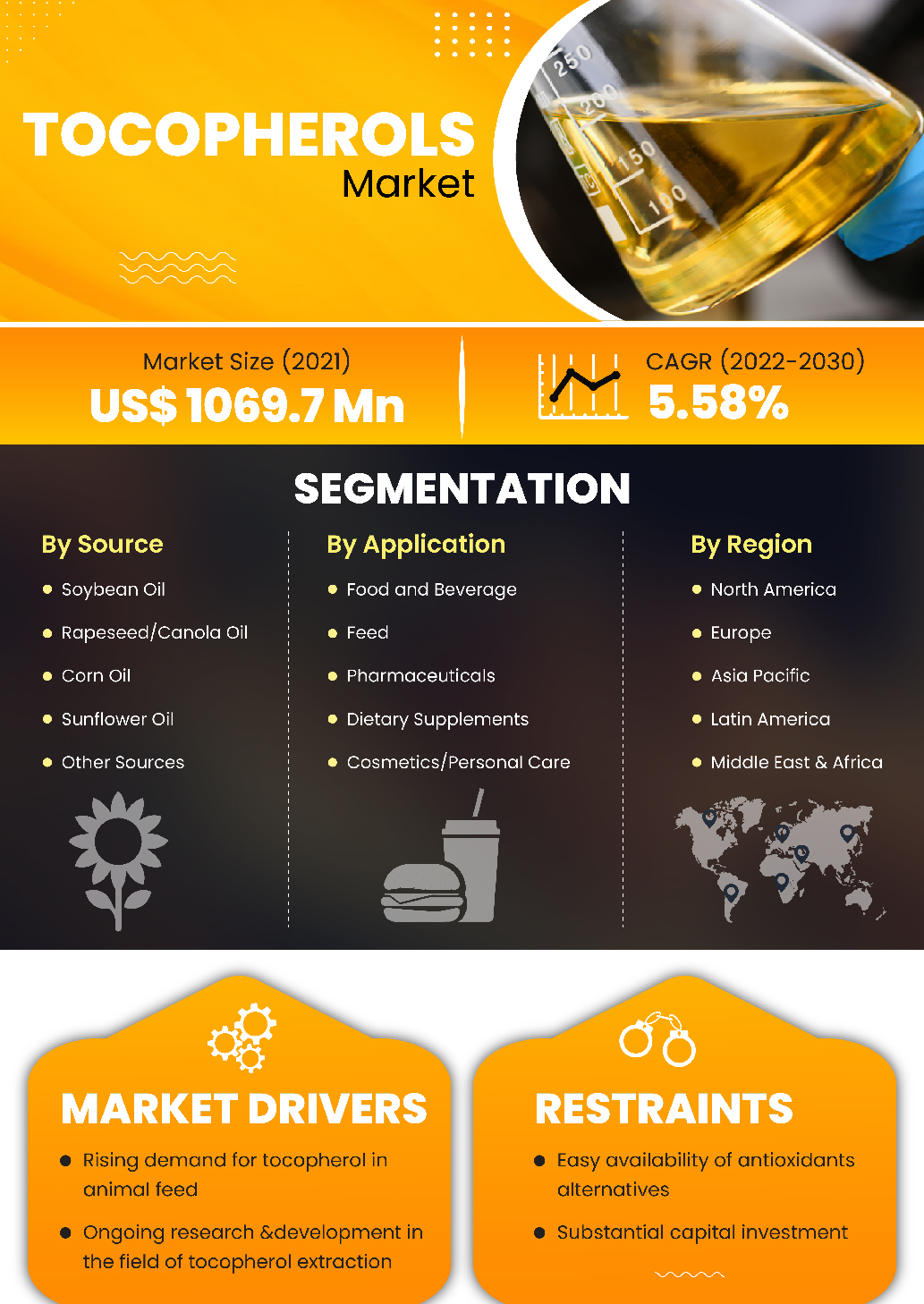 TOCOPHEROLS
Market

250
200
150
100

Market Size (2021)
US$ 1069.7 Mn

CAGR (2022-2030)
5.58%

SEGMENTATION

By Source
- Soybean Oil
- Rapeseed/Canola Oil
- Corn Oil
- Sunflower Oil
- Other Sources

By Application
- Food and Beverage
- Feed
- Pharmaceuticals
- Dietary Supplements
- Cosmetics/Personal Care

By Region
- North America
- Europe
- Asia Pacific
- Latin America
- Middle East & Africa

MARKET DRIVERS
- Rising demand for tocopherol in animal feed
- Ongoing research &development in the field of tocopherol extraction

RESTRAINTS
- Easy availability of antioxidants alternatives
- Substantial capital investment