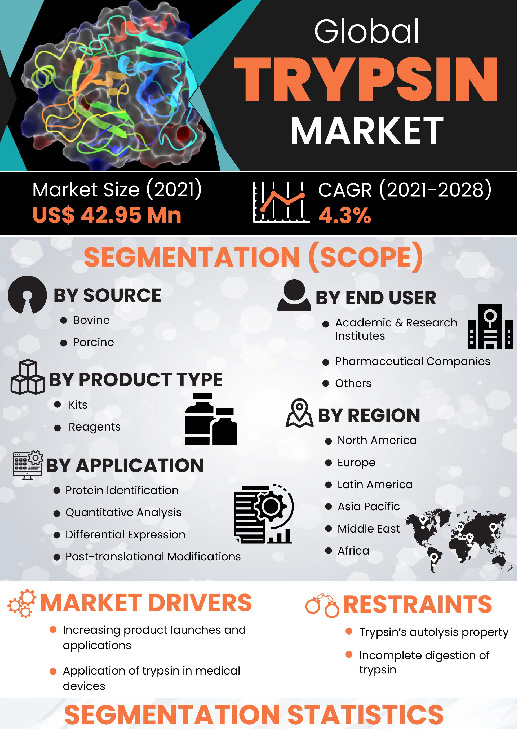 Global
TRYPSIN
MARKET

Market Size (2021)
US$ 42.95 Mn

CAGR (2021-2028)
4.3%

SEGMENTATION (SCOPE)

BY SOURCE
- Bovine
- Porcine

BY PRODUCT TYPE
- Kits
- Reagents

BY APPLICATION
- Protein Identification
- Quantitative Analysis
- Differential Expression
- Post-translational Modifications

BY END USER
- Academic & Research Institutes
- Pharmaceutical Companies
- Others

BY REGION
- North America
- Europe
- Latin America
- Asia Pacific
- Middle East
- Africa

MARKET DRIVERS
- Increasing product launches and applications
- Application of trypsin in medical devices

RESTRAINTS
- Trypsin's autolysis property
- Incomplete digestion of trypsin

SEGMENTATION STATISTICS