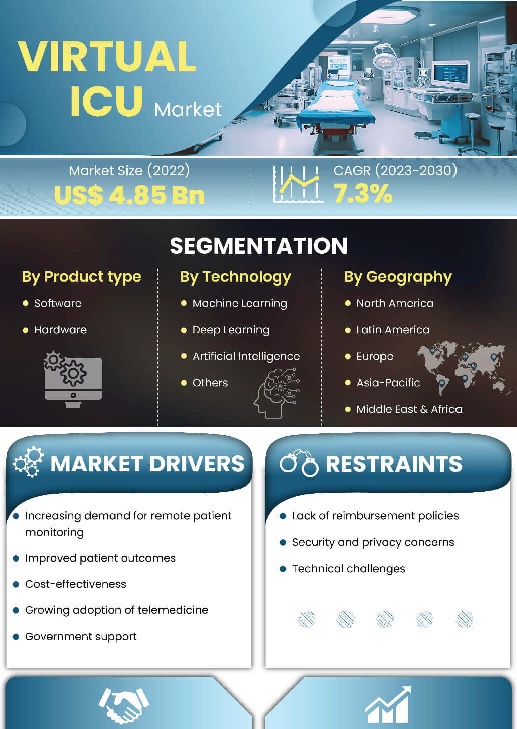 VIRTUAL ICU Market

Market Size (2022)
US$ 4.85 Bn

CAGR (2023-2030)
7.3%

SEGMENTATION

By Product type
- Software
- Hardware

By Technology
- Machine Learning
- Deep Learning
- Artificial Intelligence
- Others

By Geography
- North America
- Latin America
- Europe
- Asia-Pacific
- Middle East & Africa

MARKET DRIVERS
- Increasing demand for remote patient monitoring
- Improved patient outcomes
- Cost-effectiveness
- Growing adoption of telemedicine
- Government support

RESTRAINTS
- Lack of reimbursement policies
- Security and privacy concerns
- Technical challenges