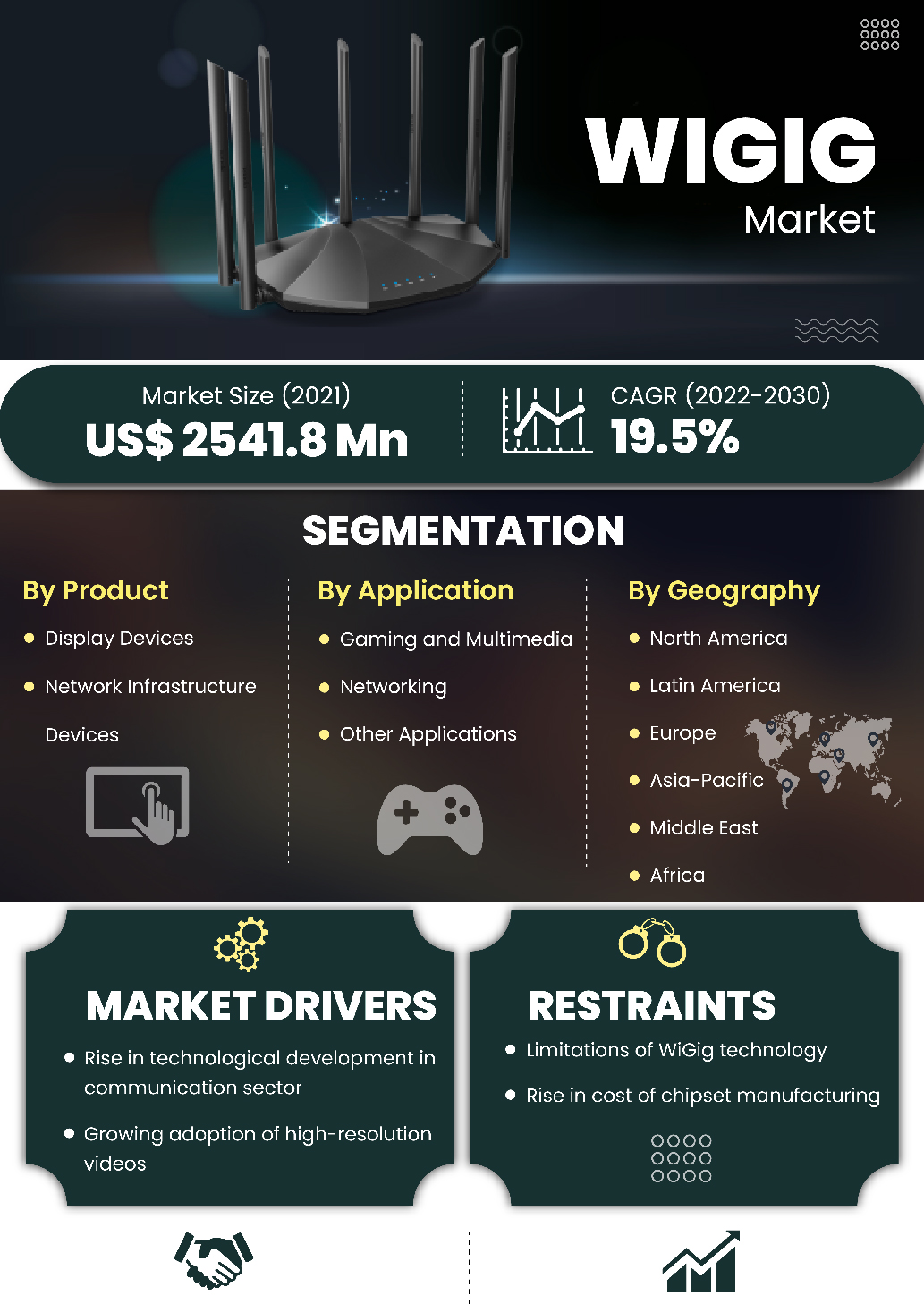 WIGIG
Market

Market Size (2021)
US$ 2541.8 Mn

CAGR (2022-2030)
19.5%

SEGMENTATION

By Product
• Display Devices
• Network Infrastructure Devices

By Application
• Gaming and Multimedia
• Networking
• Other Applications

By Geography
• North America
• Latin America
• Europe
• Asia-Pacific
• Middle East
• Africa

MARKET DRIVERS
• Rise in technological development in communication sector
• Growing adoption of high-resolution videos

RESTRAINTS
• Limitations of WiGig technology
• Rise in cost of chipset manufacturing