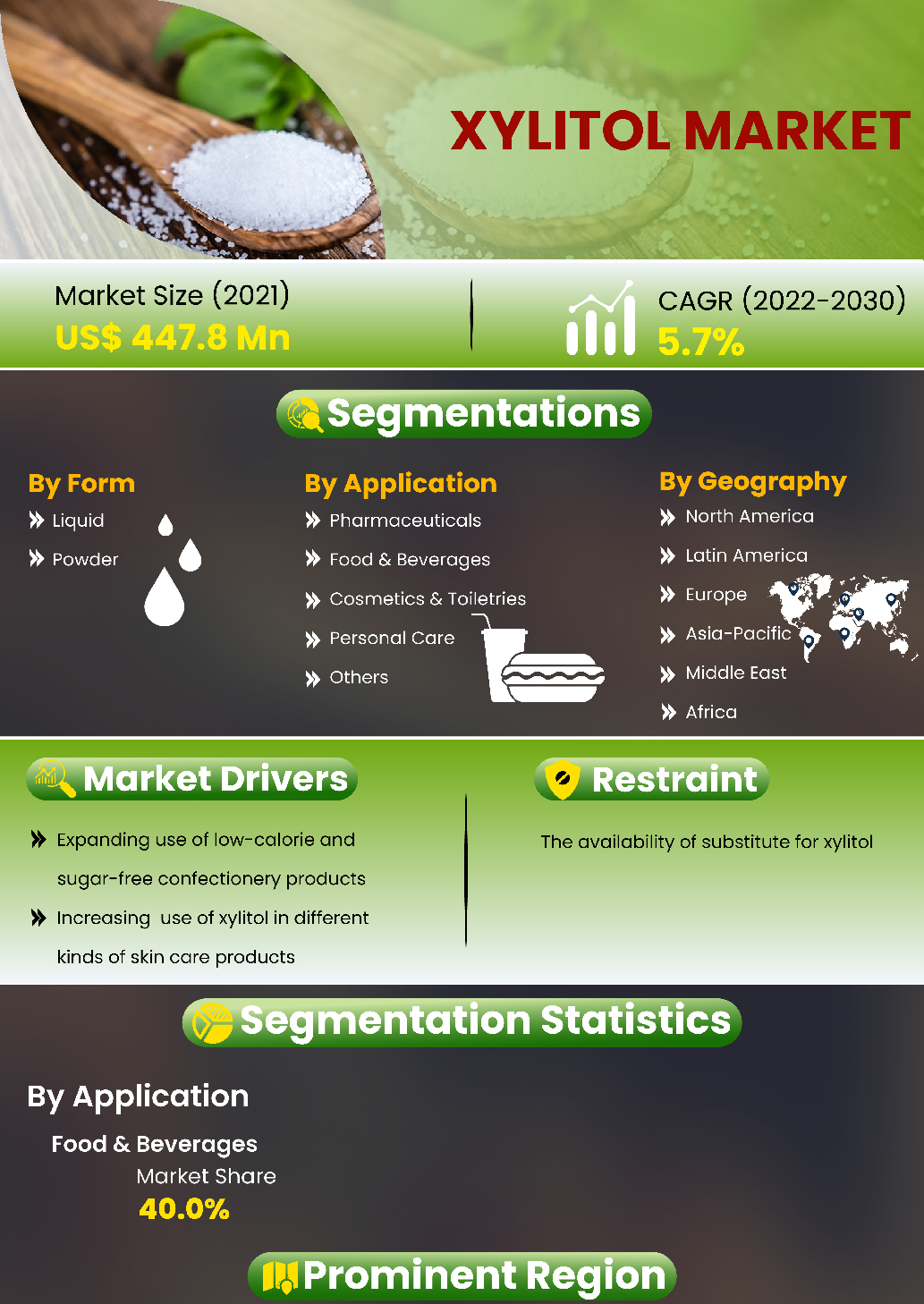 XYLITOL MARKET

Market Size (2021)
US$ 447.8 Mn

CAGR (2022-2030)
5.7%

Segmentations

By Form
Liquid
Powder

By Application
Pharmaceuticals
Food & Beverages
Cosmetics & Toiletries
Personal Care
Others

By Geography
North America
Latin America
Europe
Asia-Pacific
Middle East
Africa

Market Drivers

Expanding use of low-calorie and sugar-free confectionery products

Increasing use of xylitol in different kinds of skin care products

Restraint

The availability of substitute for xylitol

Segmentation Statistics

By Application

Food & Beverages
Market Share
40.0%

Prominent Region